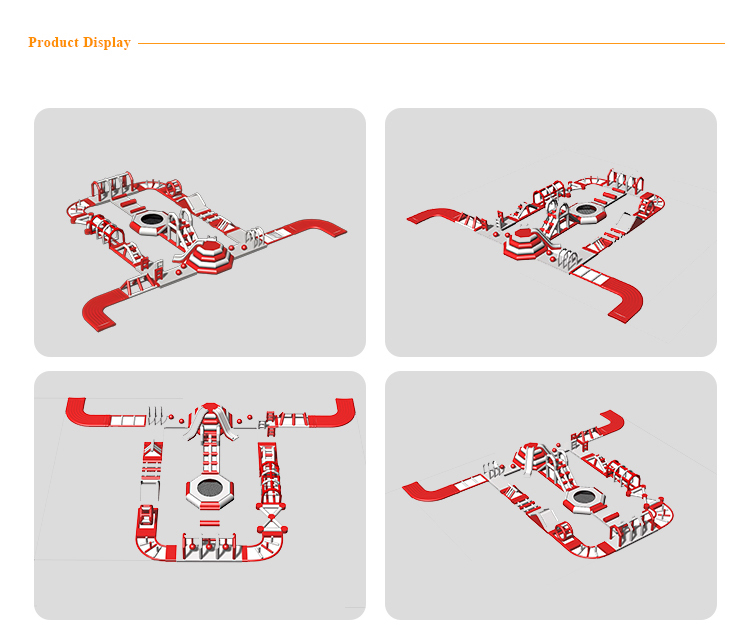 Product Display